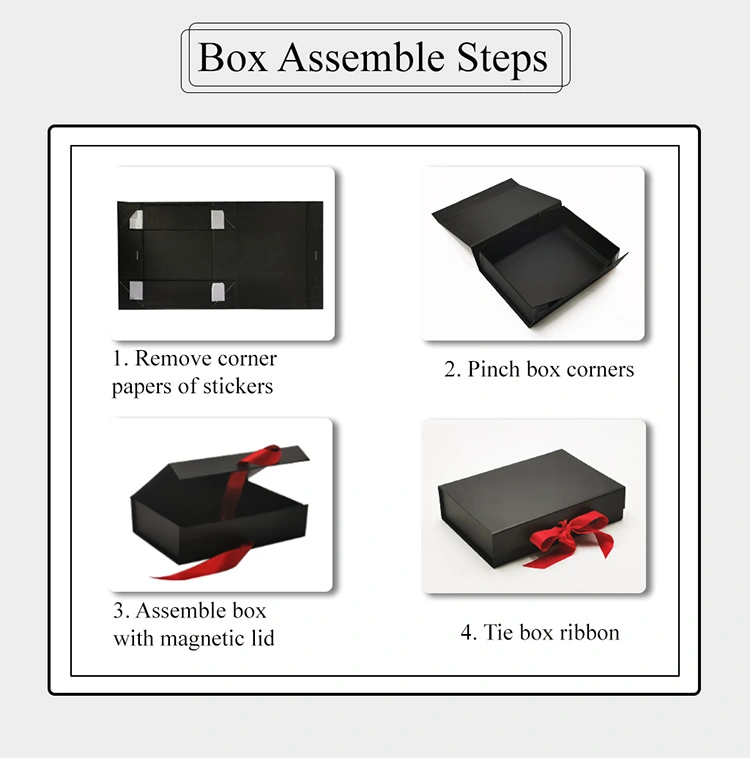 Box Assemble Steps

1. Remove corner papers of stickers

2. Pinch box corners

3. Assemble box with magnetic lid

4. Tie box ribbon